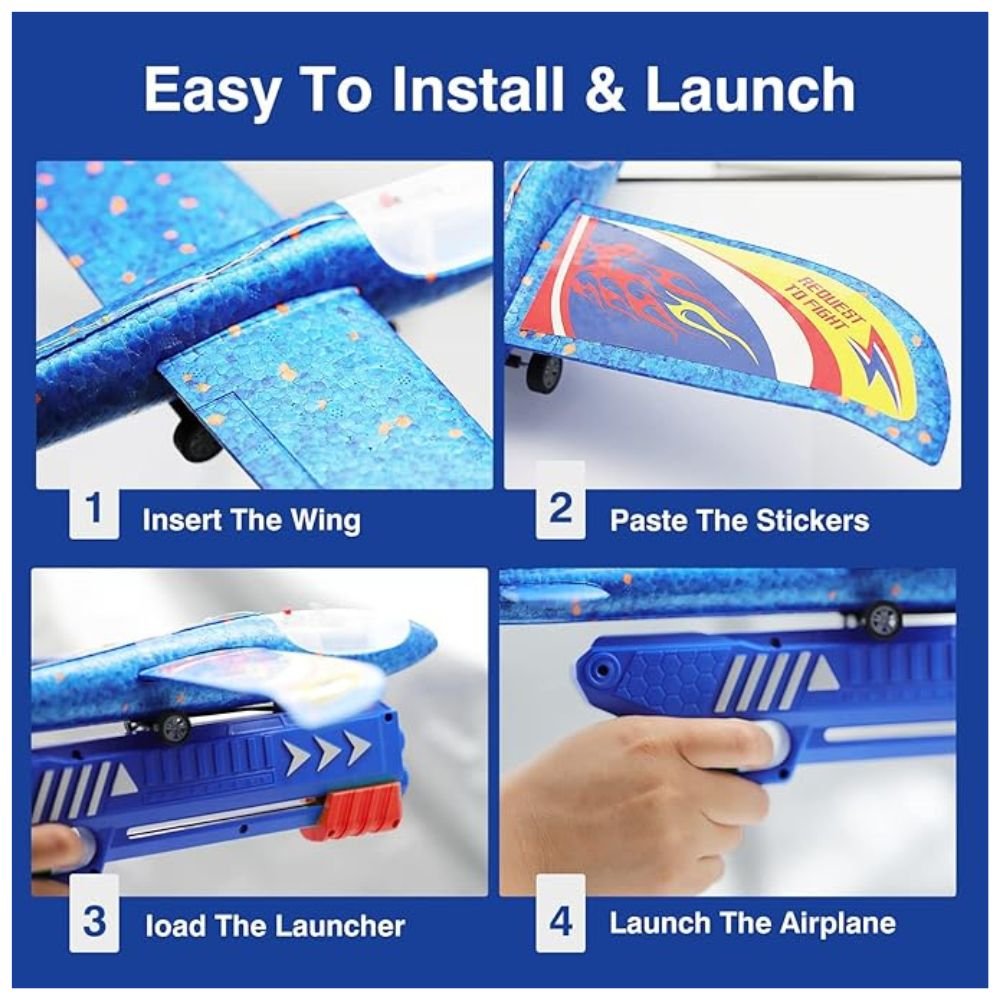 Easy To Install & Launch

REQUEST TO FIGHT

1 Insert The Wing

2 Paste The Stickers

3 load The Launcher

4 Launch The Airplane