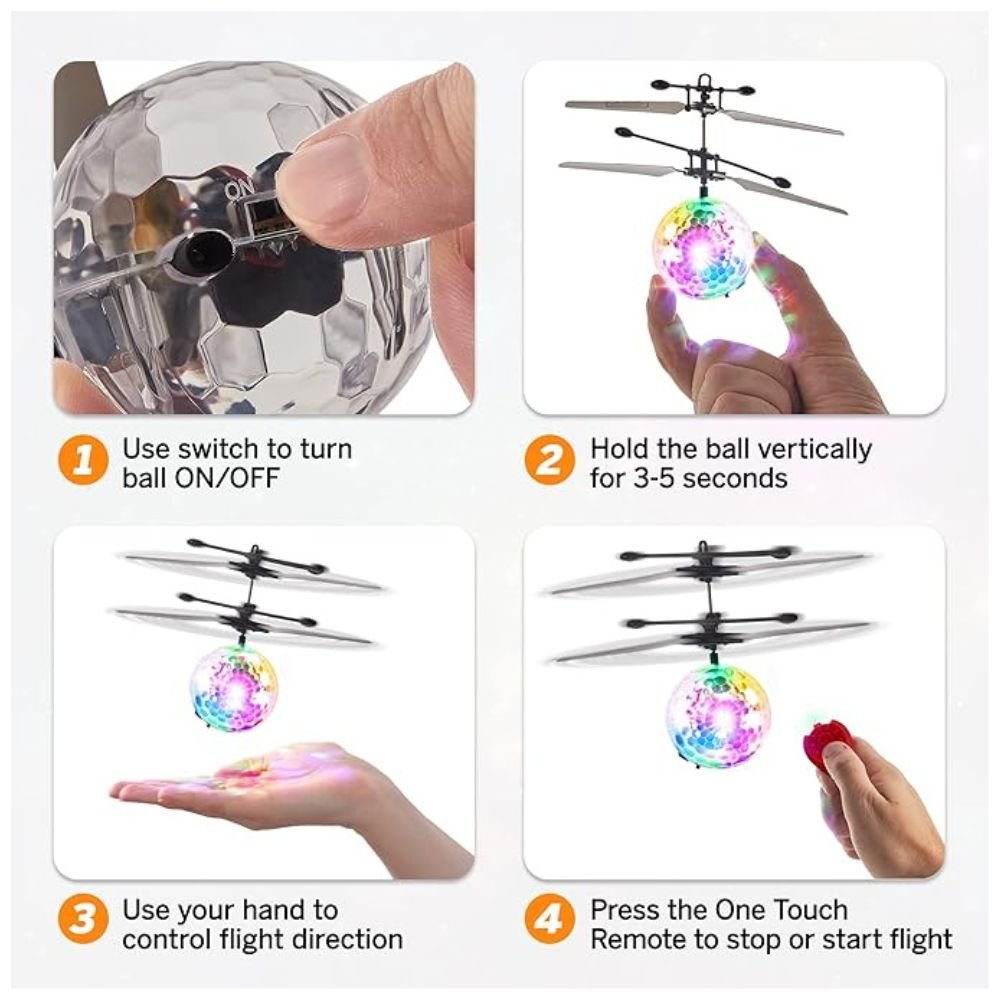 ON

1 Use switch to turn ball ON/OFF

2 Hold the ball vertically for 3-5 seconds

3 Use your hand to control flight direction

4 Press the One Touch Remote to stop or start flight